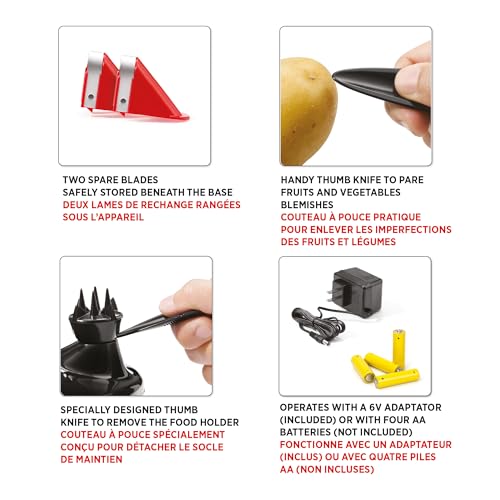 TWO SPARE BLADES
SAFELY STORED BENEATH THE BASE
DEUX LAMES DE RECHANGE RANGÉES
SOUS L'APPAREIL

HANDY THUMB KNIFE TO PARE
FRUITS AND VEGETABLES
BLEMISHES
COUTEAU À POUCE PRATIQUE
POUR ENLEVER LES IMPERFECTIONS
DES FRUITS ET LÉGUMES

SPECIALLY DESIGNED THUMB
KNIFE TO REMOVE THE FOOD HOLDER
COUTEAU À POUCE SPÉCIALEMENT
CONÇU POUR DÉTACHER LE SOCLE
DE MAINTIEN

OPERATES WITH A 6V ADAPTATOR
(INCLUDED) OR WITH FOUR AA
BATTERIES (NOT INCLUDED)
FONCTIONNE AVEC UN ADAPTATEUR
(INCLUS) OU AVEC QUATRE PILES
AA (NON INCLUSES)