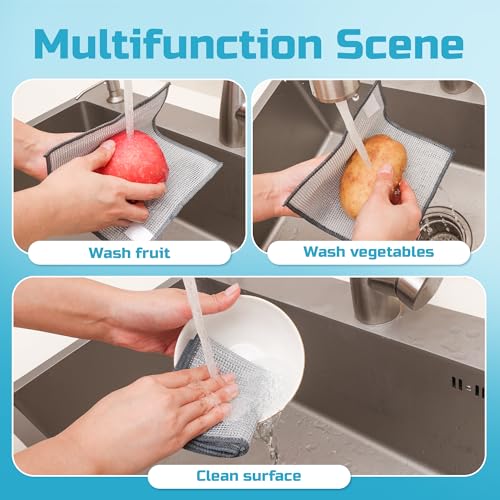 Multifunction Scene

Wash fruit

Wash vegetables

Clean surface